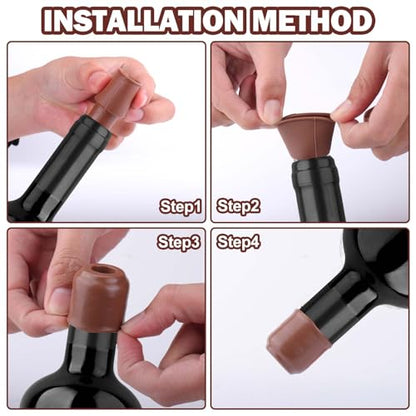 INSTALLATION METHOD

Step1

Step2

Step3

Step4